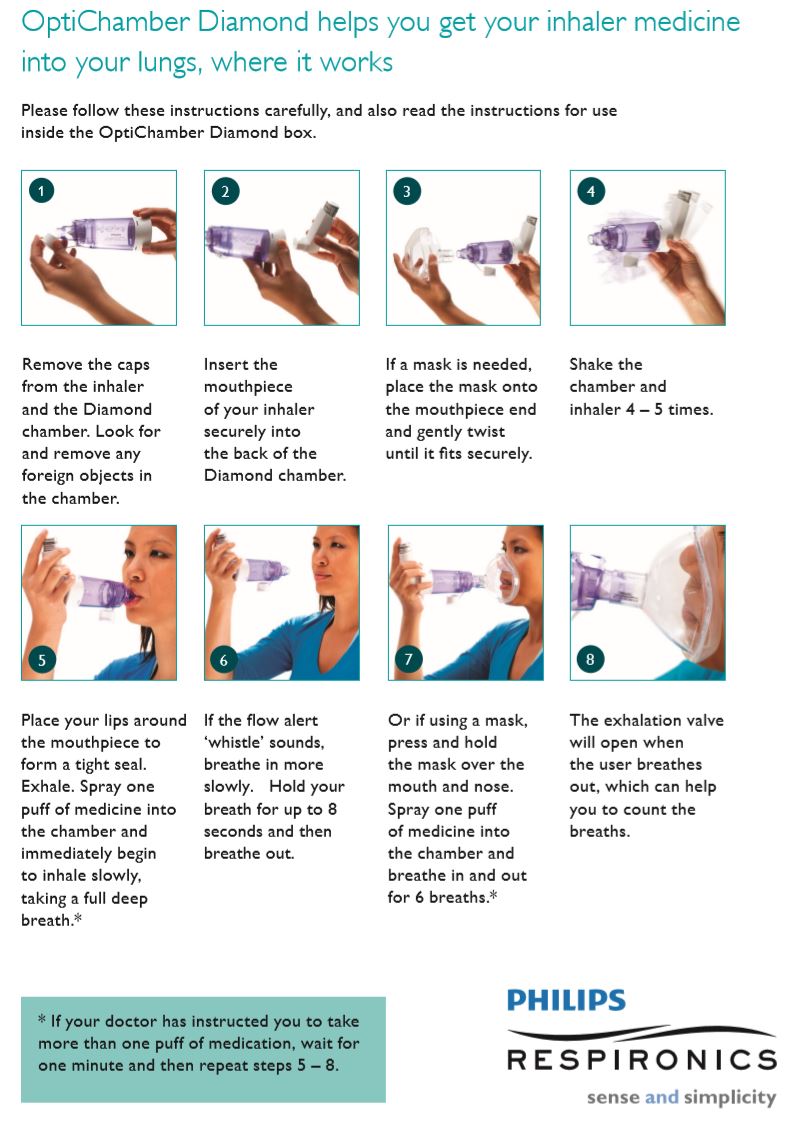 OptiChamber Diamond helps you get your inhaler medicine into your lungs, where it works

Please follow these instructions carefully, and also read the instructions for use inside the OptiChamber Diamond box.

1

Remove the caps from the inhaler and the Diamond chamber. Look for and remove any foreign objects in the chamber.

2

Insert the mouthpiece of your inhaler securely into the back of the Diamond chamber.

3

If a mask is needed, place the mask onto the mouthpiece end and gently twist until it fits securely.

4

Shake the chamber and inhaler 4 – 5 times.

5

Place your lips around the mouthpiece to form a tight seal. Exhale. Spray one puff of medicine into the chamber and immediately begin to inhale slowly, taking a full deep breath.*

6

If the flow alert 'whistle' sounds, breathe in more slowly. Hold your breath for up to 8 seconds and then breathe out.

7

Or if using a mask, press and hold the mask over the mouth and nose. Spray one puff of medicine into the chamber and breathe in and out for 6 breaths.*

8

The exhalation valve will open when the user breathes out, which can help you to count the breaths.

* If your doctor has instructed you to take more than one puff of medication, wait for one minute and then repeat steps 5 – 8.

PHILIPS
RESPIRONICS
sense and simplicity